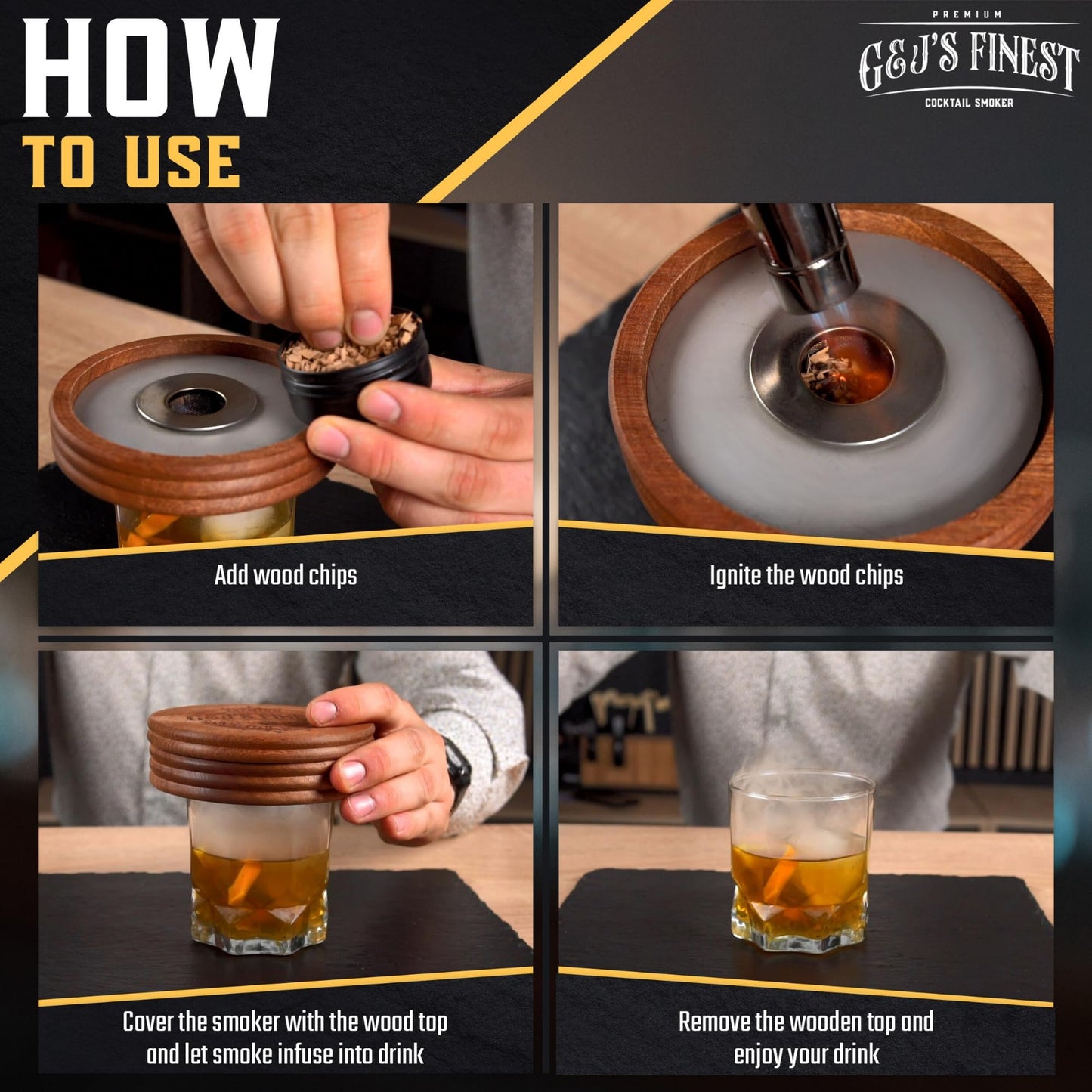 HOW
TO USE

PREMIUM
G&J'S FINEST
COCKTAIL SMOKER

Add wood chips

Ignite the wood chips

Cover the smoker with the wood top and let smoke infuse into drink

Remove the wooden top and enjoy your drink