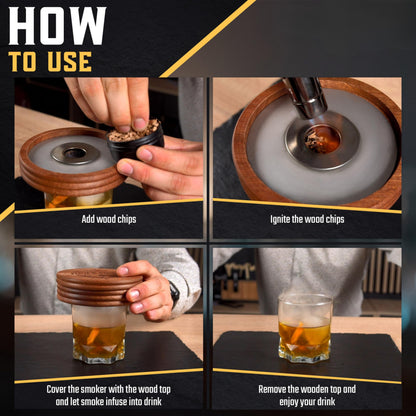 HOW
TO USE

Add wood chips

Ignite the wood chips

Cover the smoker with the wood top and let smoke infuse into drink

Remove the wooden top and enjoy your drink