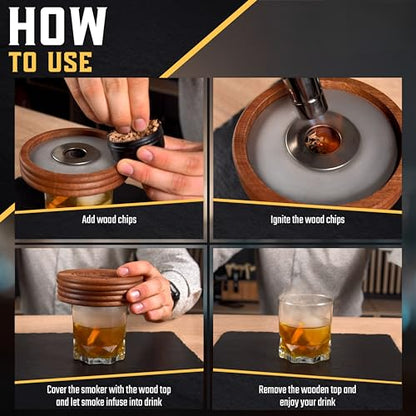 HOW
TO USE

Add wood chips

Ignite the wood chips

Cover the smoker with the wood top and let smoke infuse into drink

Remove the wooden top and enjoy your drink