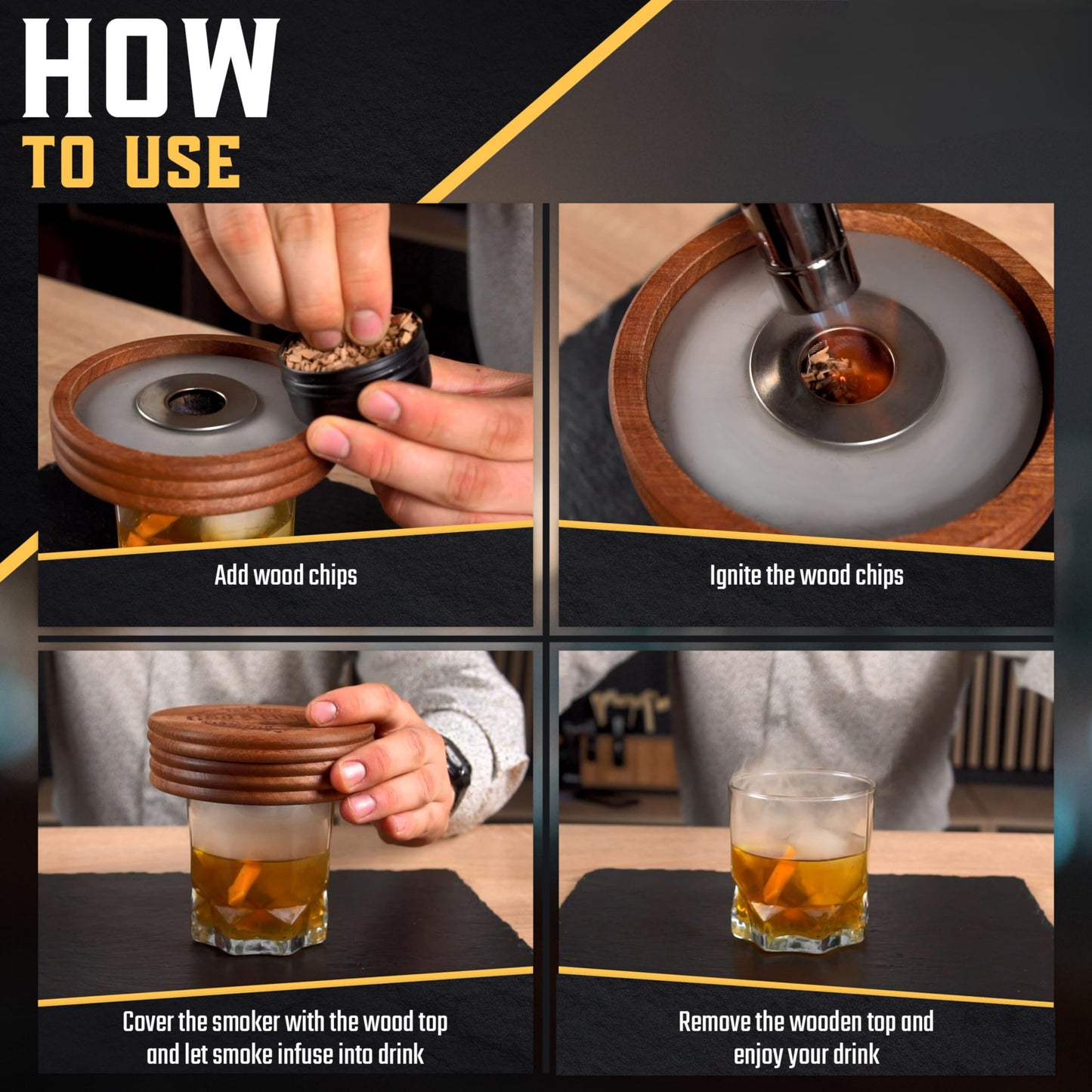 HOW
TO USE

Add wood chips

Ignite the wood chips

Cover the smoker with the wood top and let smoke infuse into drink

Remove the wooden top and enjoy your drink