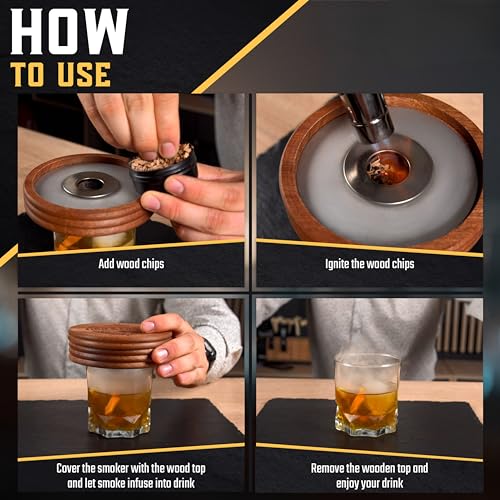 HOW
TO USE

Add wood chips

Ignite the wood chips

Cover the smoker with the wood top and let smoke infuse into drink

Remove the wooden top and enjoy your drink