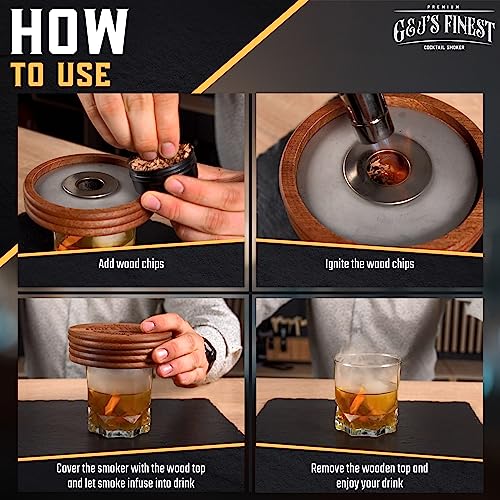 HOW
TO USE

PREMIUM
G&J'S FINEST
COCKTAIL SMOKER

Add wood chips

Ignite the wood chips

Cover the smoker with the wood top and let smoke infuse into drink

Remove the wooden top and enjoy your drink